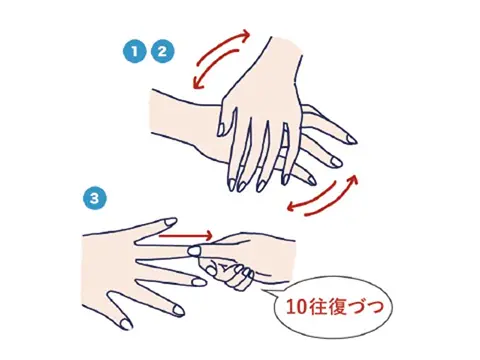 1 2

3

10往復づつ